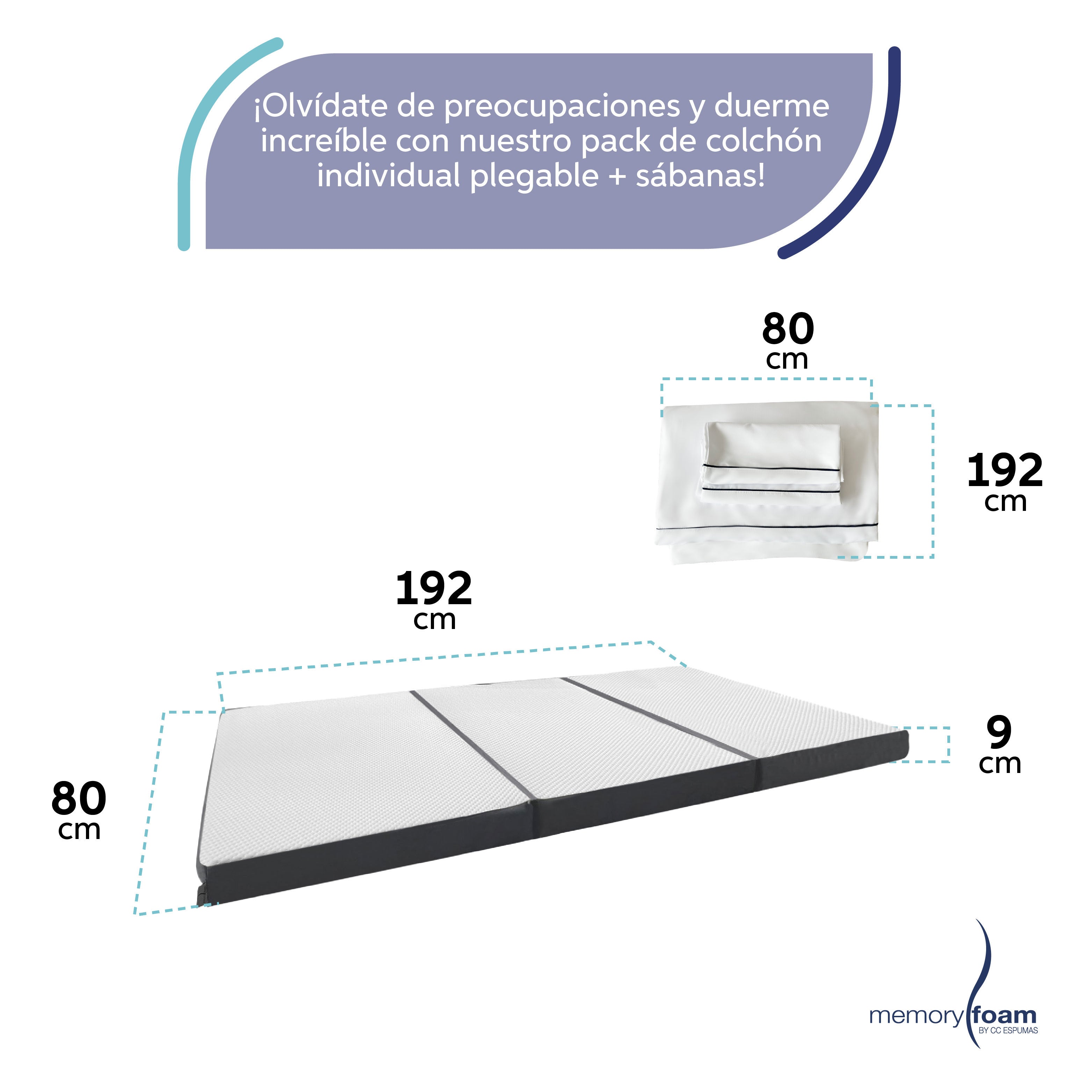 ¡Olvídate de preocupaciones y duerme increíble con nuestro pack de colchón individual plegable + sábanas!

80 cm

192 cm

192 cm

9 cm

80 cm

memory foam
BY CC ESPUMAS